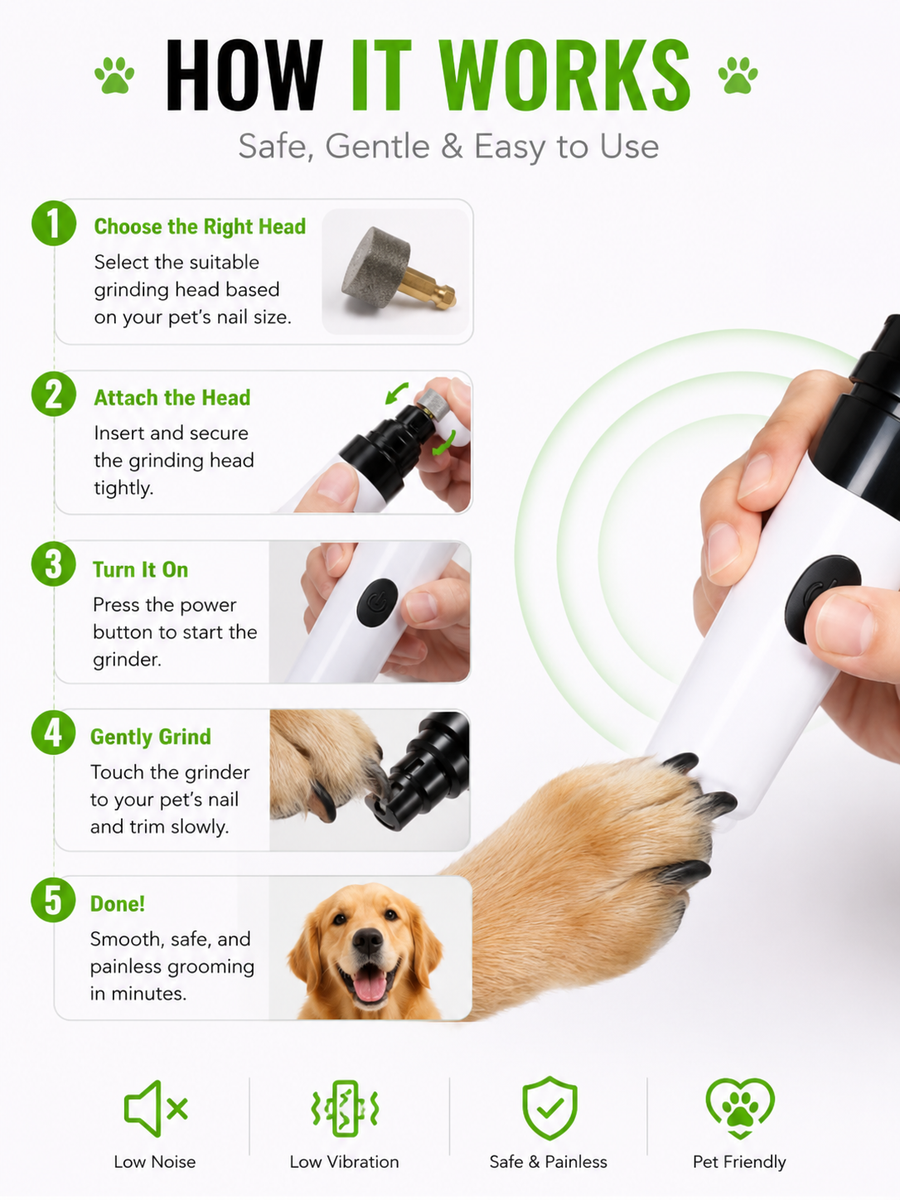 HOW IT WORKS

Safe, Gentle & Easy to Use

1 Choose the Right Head
Select the suitable grinding head based on your pet's nail size.

2 Attach the Head
Insert and secure the grinding head tightly.

3 Turn It On
Press the power button to start the grinder.

4 Gently Grind
Touch the grinder to your pet's nail and trim slowly.

5 Done!
Smooth, safe, and painless grooming in minutes.

Low Noise

Low Vibration

Safe & Painless

Pet Friendly