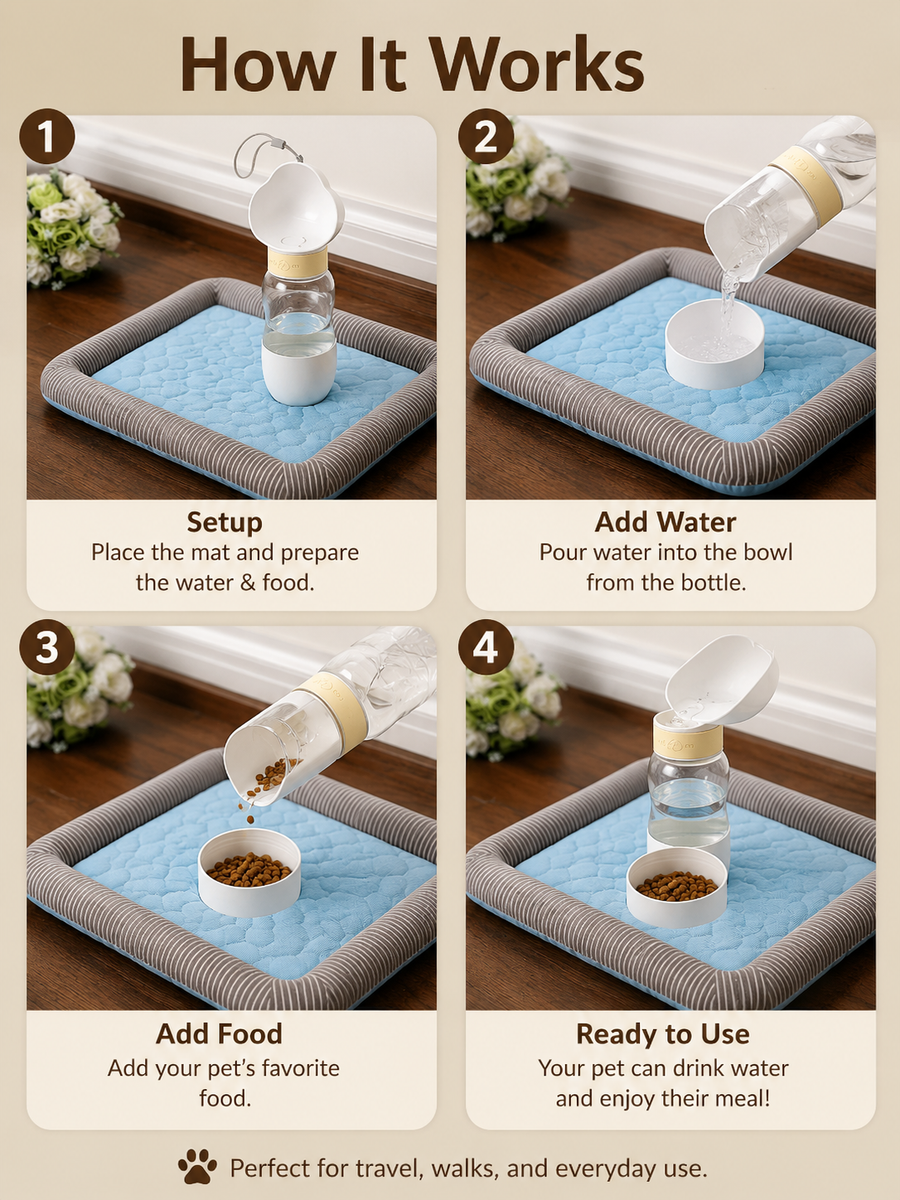 How It Works

1

Setup
Place the mat and prepare the water & food.

2

Add Water
Pour water into the bowl from the bottle.

3

Add Food
Add your pet's favorite food.

4

Ready to Use
Your pet can drink water and enjoy their meal!

Perfect for travel, walks, and everyday use.